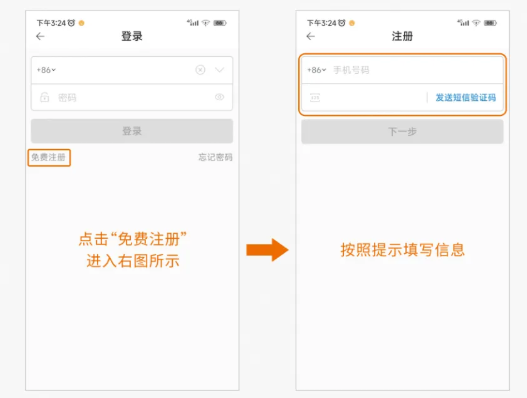 下午3:24

登录

+86

密码

登录

免费注册

忘记密码

点击“免费注册”
进入右图所示

下午3:24

注册

+86 手机号码

发送短信验证码

下一步

按照提示填写信息