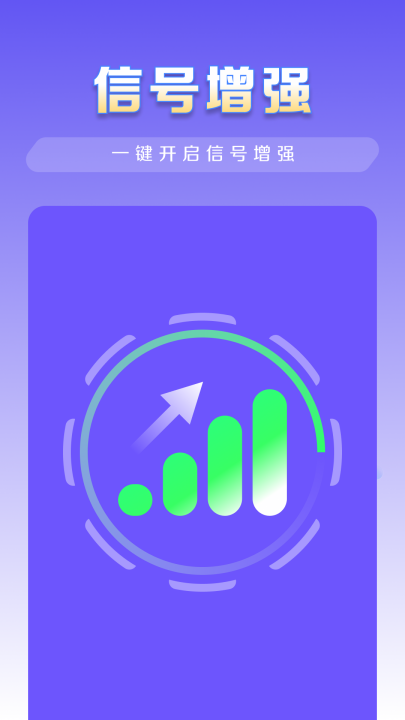 信号增强

一键开启信号增强