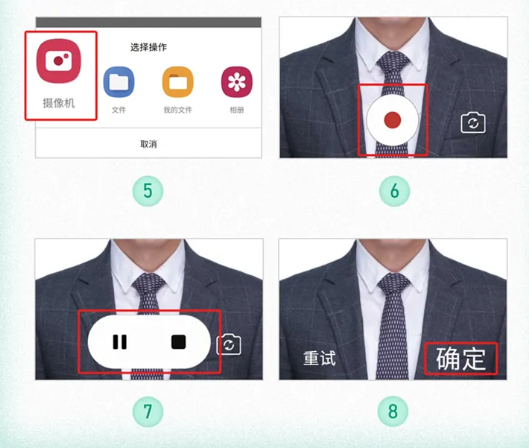 选择操作

摄像机

文件

我的文件

相册

取消

5

6

7

重试

确定

8