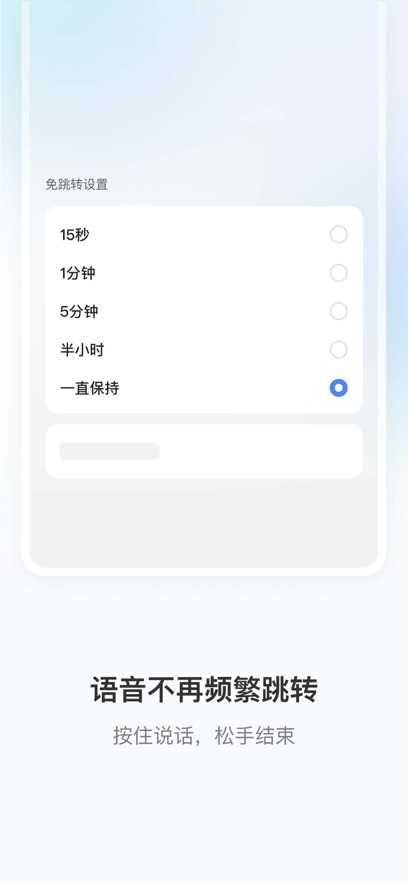 免跳转设置

15秒

1分钟

5分钟

半小时

一直保持

语音不再频繁跳转

按住说话，松手结束