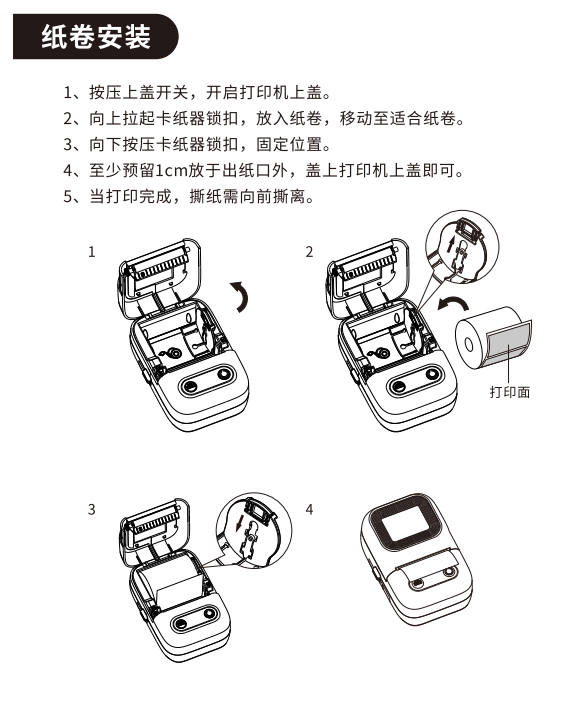 纸卷安装

1、按压上盖开关，开启打印机上盖。
2、向上拉起卡纸器锁扣，放入纸卷，移动至适合纸卷。
3、向下按压卡纸器锁扣，固定位置。
4、至少预留1cm放于出纸口外，盖上打印机上盖即可。
5、当打印完成，撕纸需向前撕离。

1

2

打印面

3

4