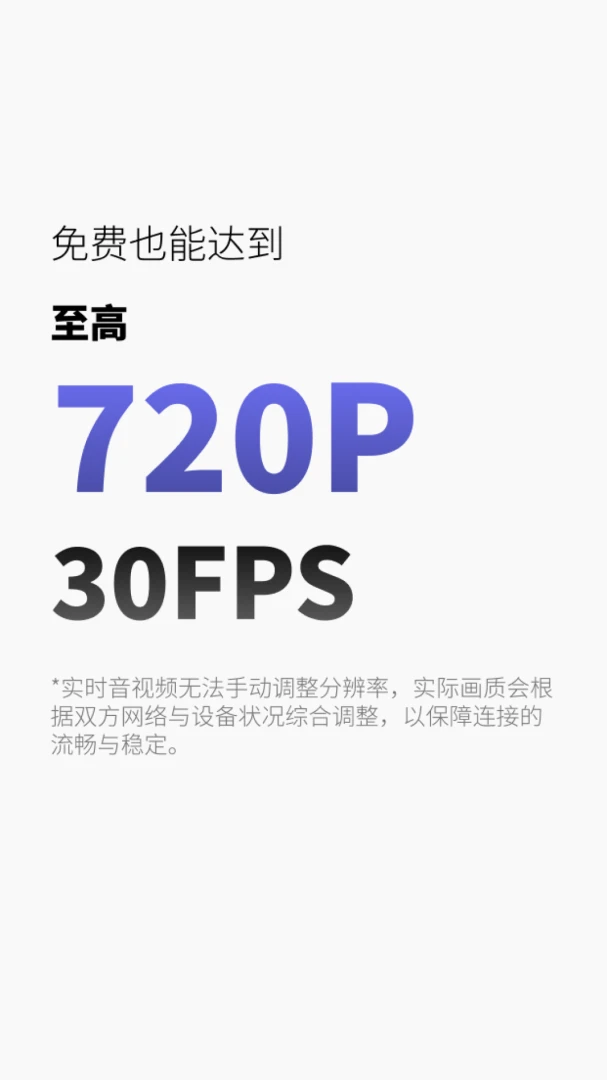 免费也能达到

至高

720P

30FPS

*实时音视频无法手动调整分辨率，实际画质会根据双方网络与设备状况综合调整，以保障连接的流畅与稳定。