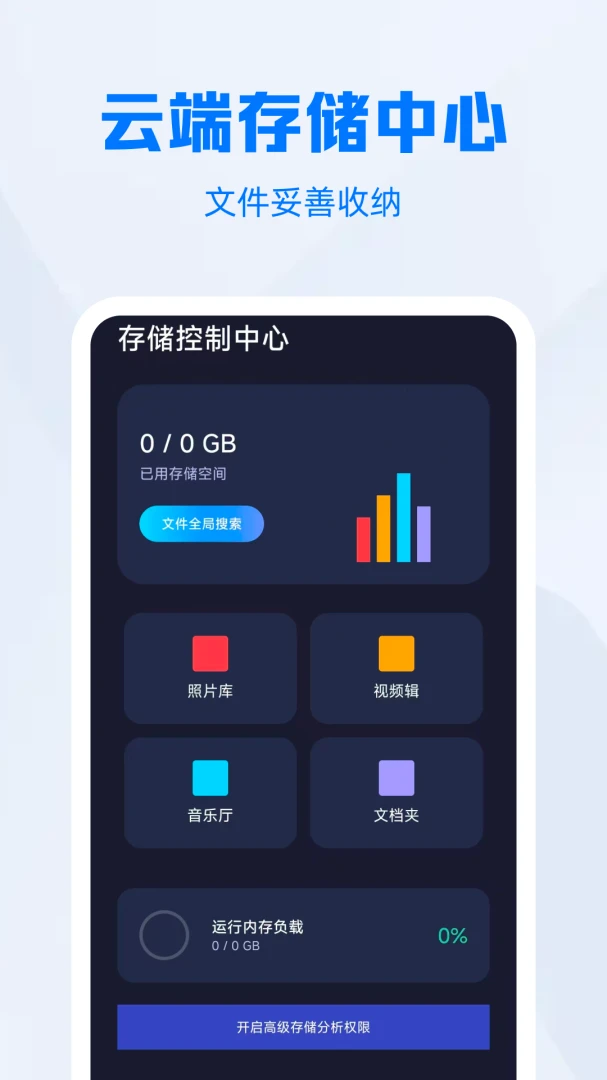 云端存储中心

文件妥善收纳

存储控制中心

0 / 0 GB
已用存储空间

文件全局搜索

照片库

视频辑

音乐厅

文档夹

运行内存负载
0 / 0 GB

0%

开启高级存储分析权限