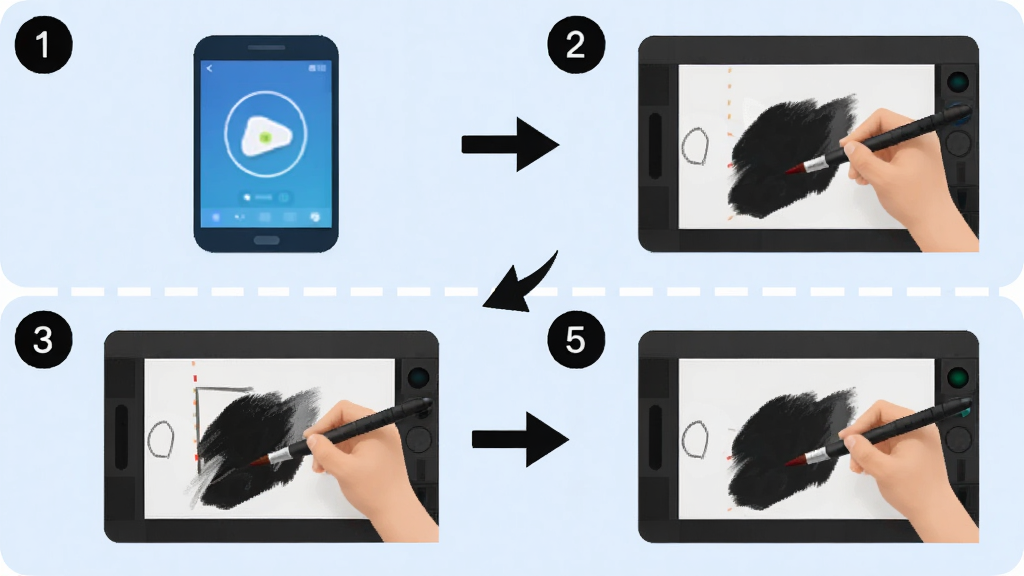 1

2

3

5